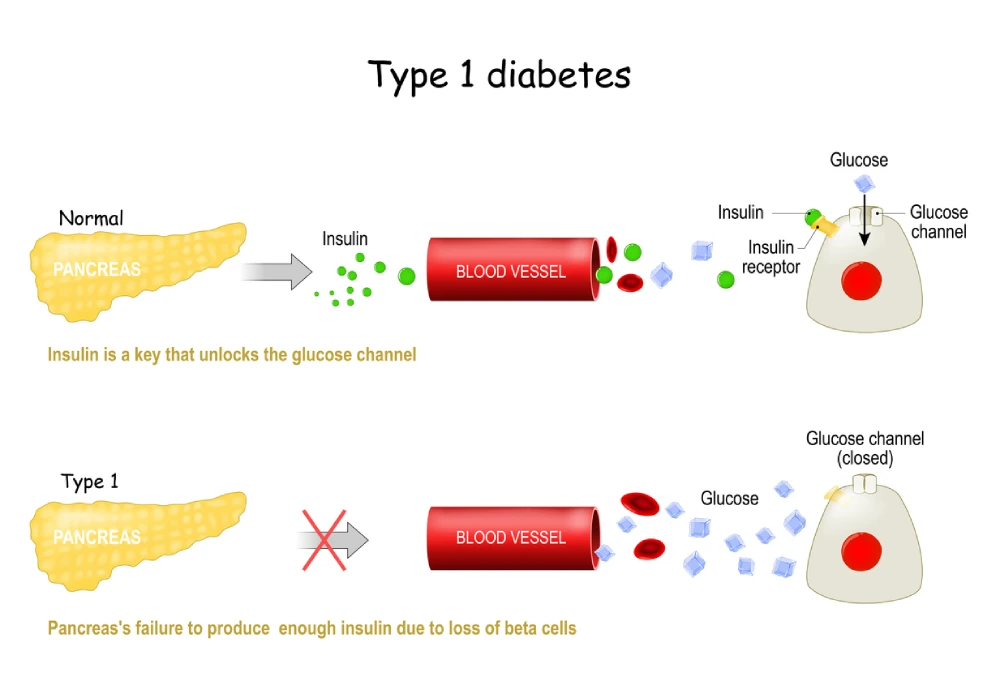 Type 1 diabetes

Normal

PANCREAS

Insulin

BLOOD VESSEL

Glucose

Insulin

Insulin receptor

Glucose channel

Insulin is a key that unlocks the glucose channel

Type 1

PANCREAS

BLOOD VESSEL

Glucose

Glucose channel (closed)

Pancreas's failure to produce  enough insulin due to loss of beta cells